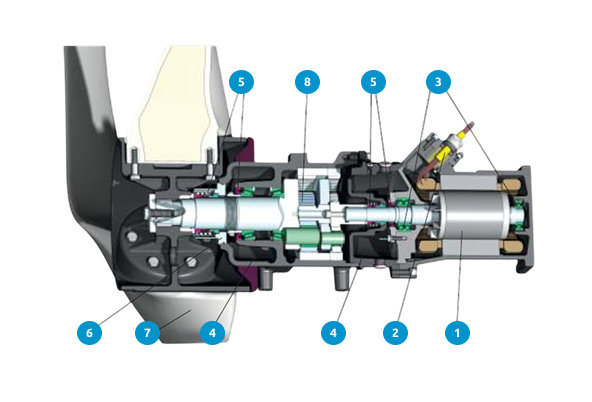 5
8
5
3
6
7
4
4
2
1